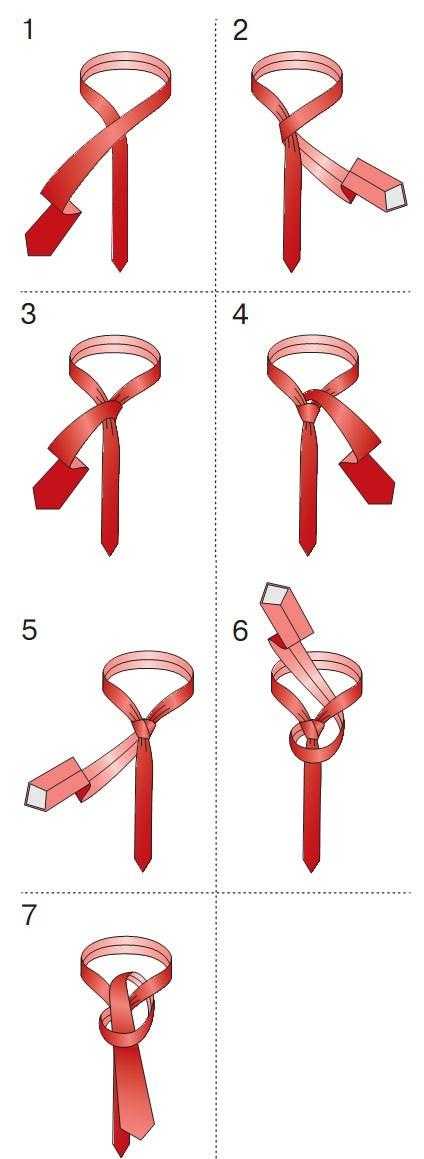 1
2
3
4
5
6
7