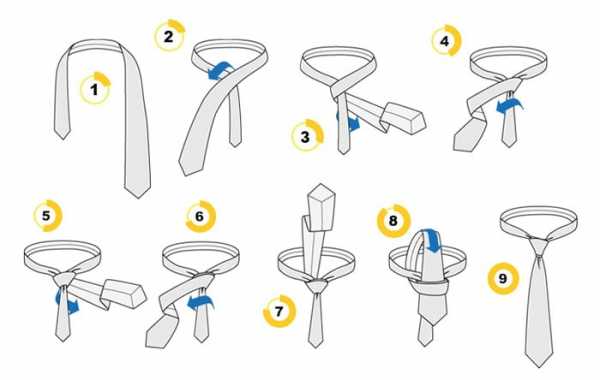 1
2
3
4
5
6
7
8
9