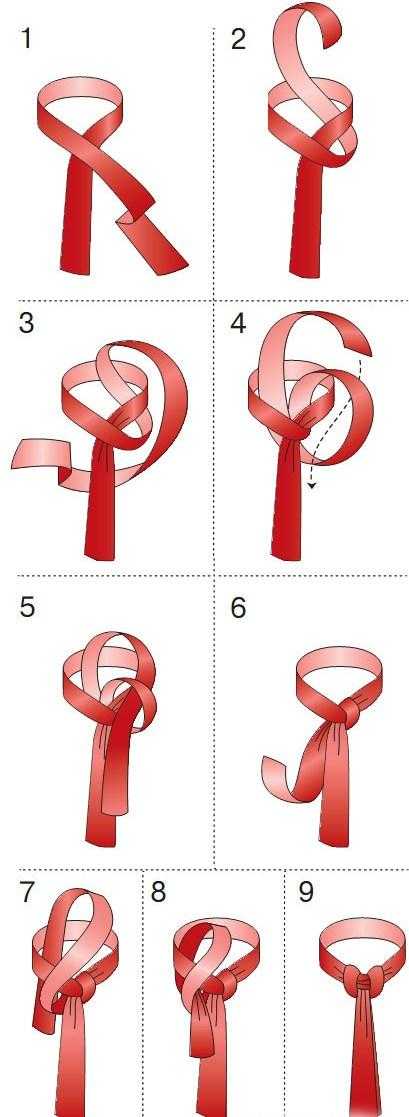 1
2
3
4
5
6
7
8
9