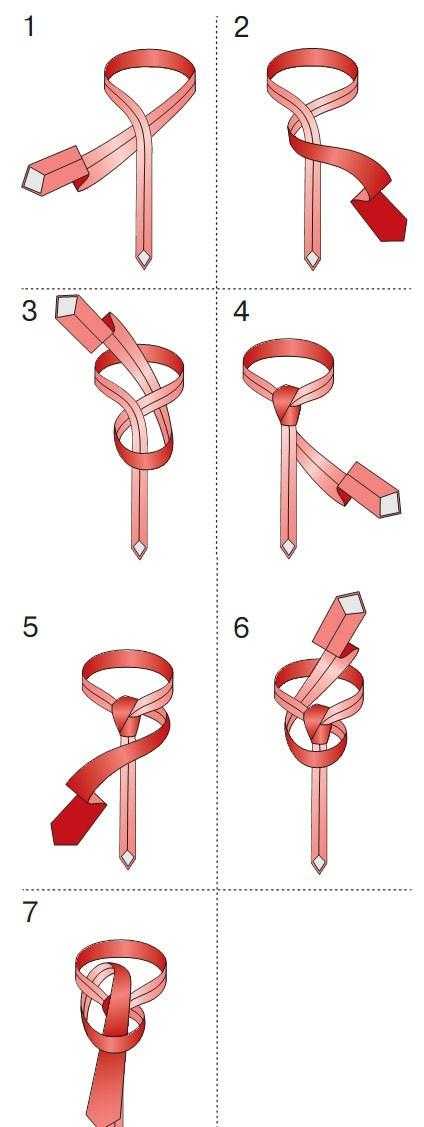 1
2
3
4
5
6
7