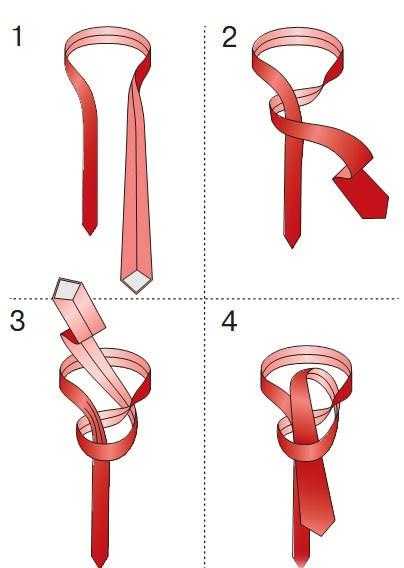 1

2

3

4