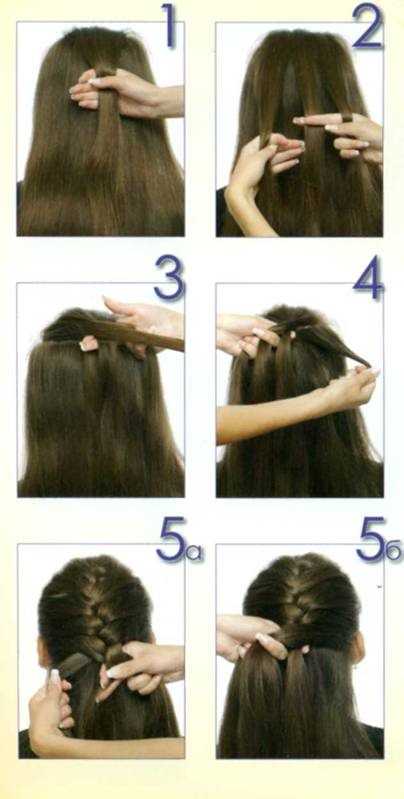 1
2
3
4
5а
5б