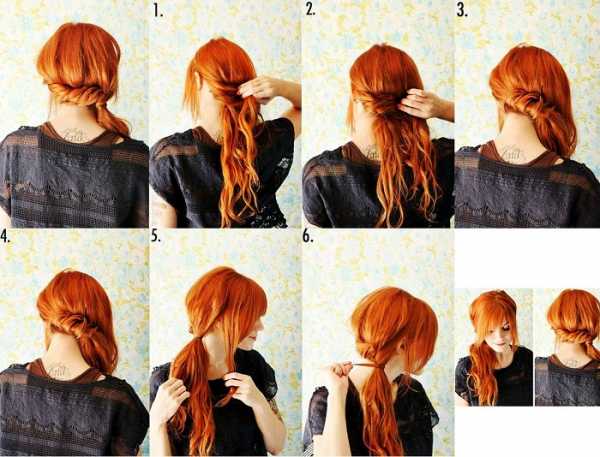 1.

2.

3.

4.

5.

6.