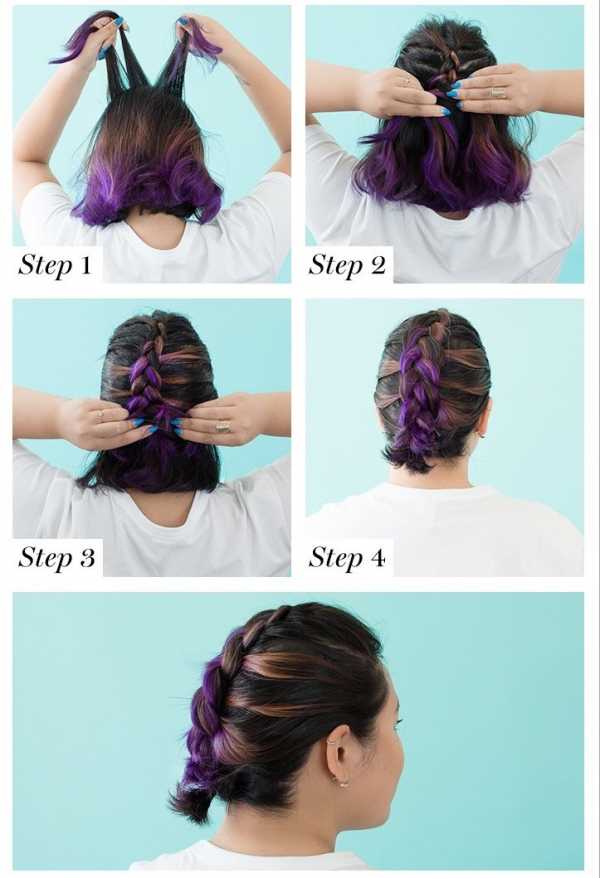 Step 1
Step 2
Step 3
Step 4