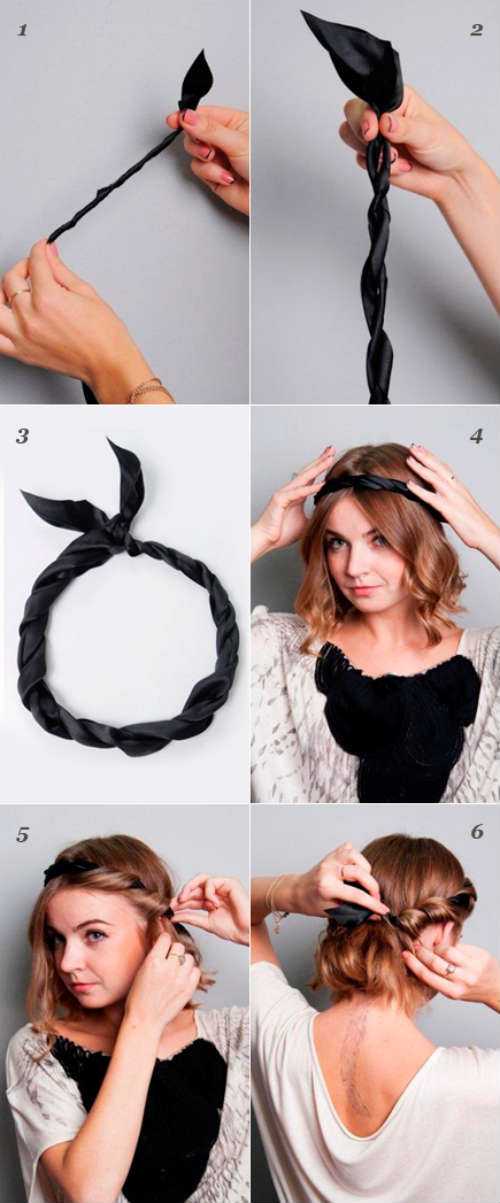 1

2

3

4

5

6