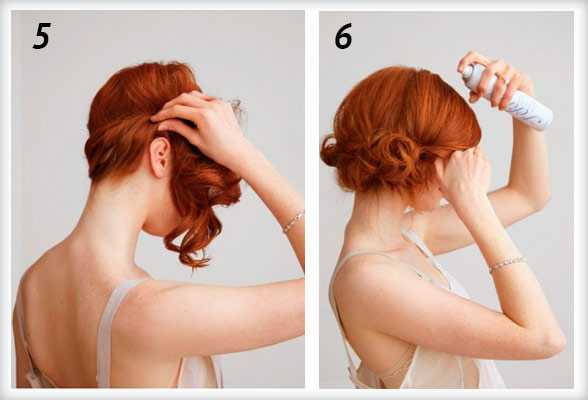 5

6