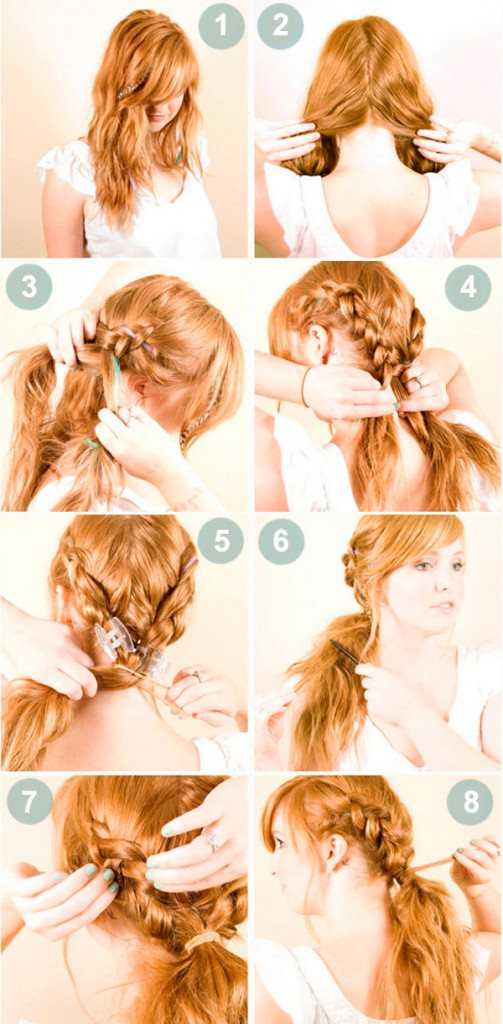 1
2
3
4
5
6
7
8