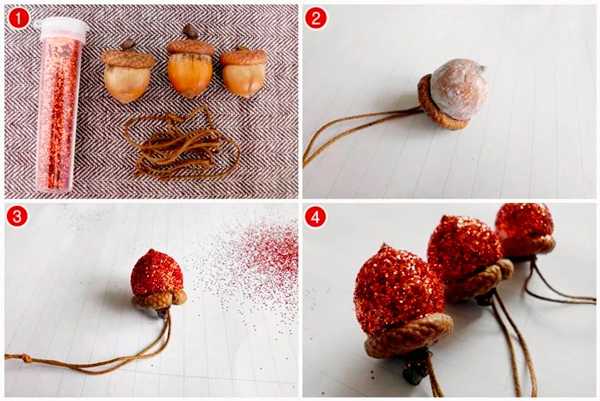 1

2

3

4