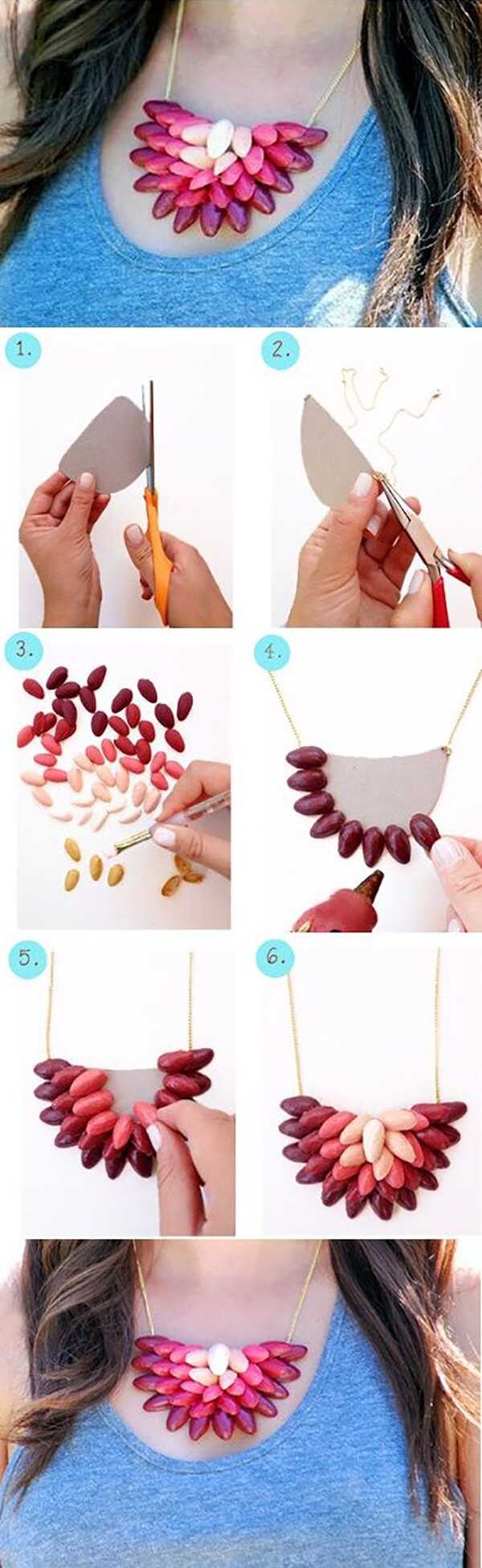 1.

2.

3.

4.

5.

6.