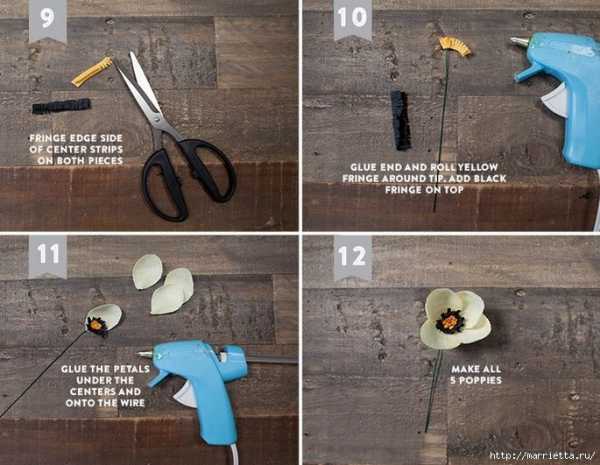 9

FRINGE EDGE SIDE OF CENTER STRIPS ON BOTH PIECES

10

GLUE END AND ROLL YELLOW FRINGE AROUND TIP. ADD BLACK FRINGE ON TOP

11

GLUE THE PETALS UNDER THE CENTERS AND ONTO THE WIRE

12

MAKE ALL 5 POPPIES

http://marrietta.ru/