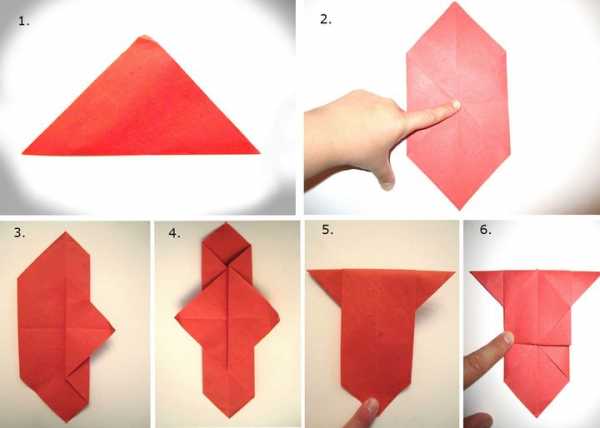 1.

2.

3.

4.

5.

6.