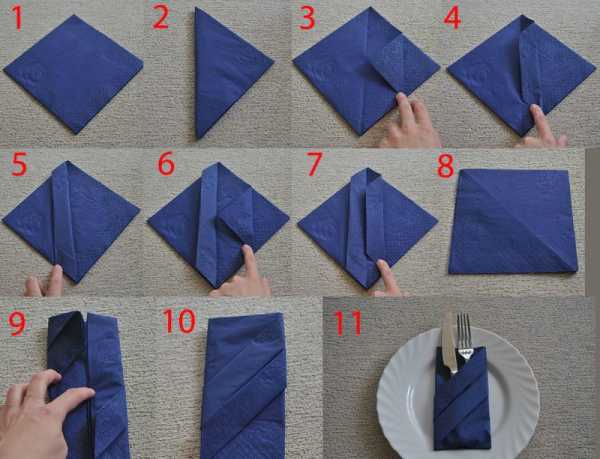 1
2
3
4
5
6
7
8
9
10
11