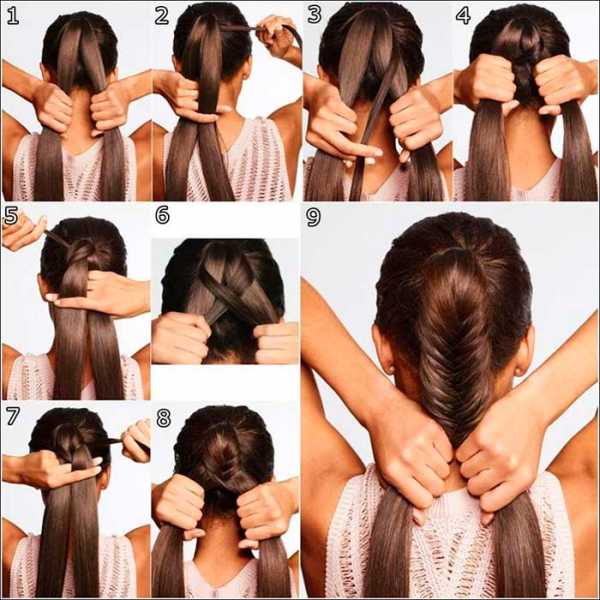 1
2
3
4
5
6
9
7
8