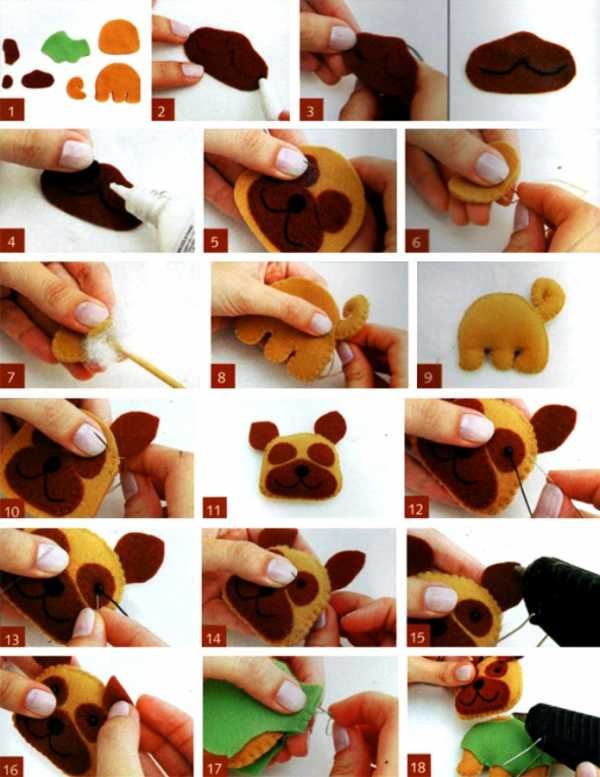 1
2
3
4
5
6
7
8
9
10
11
12
13
14
15
16
17
18