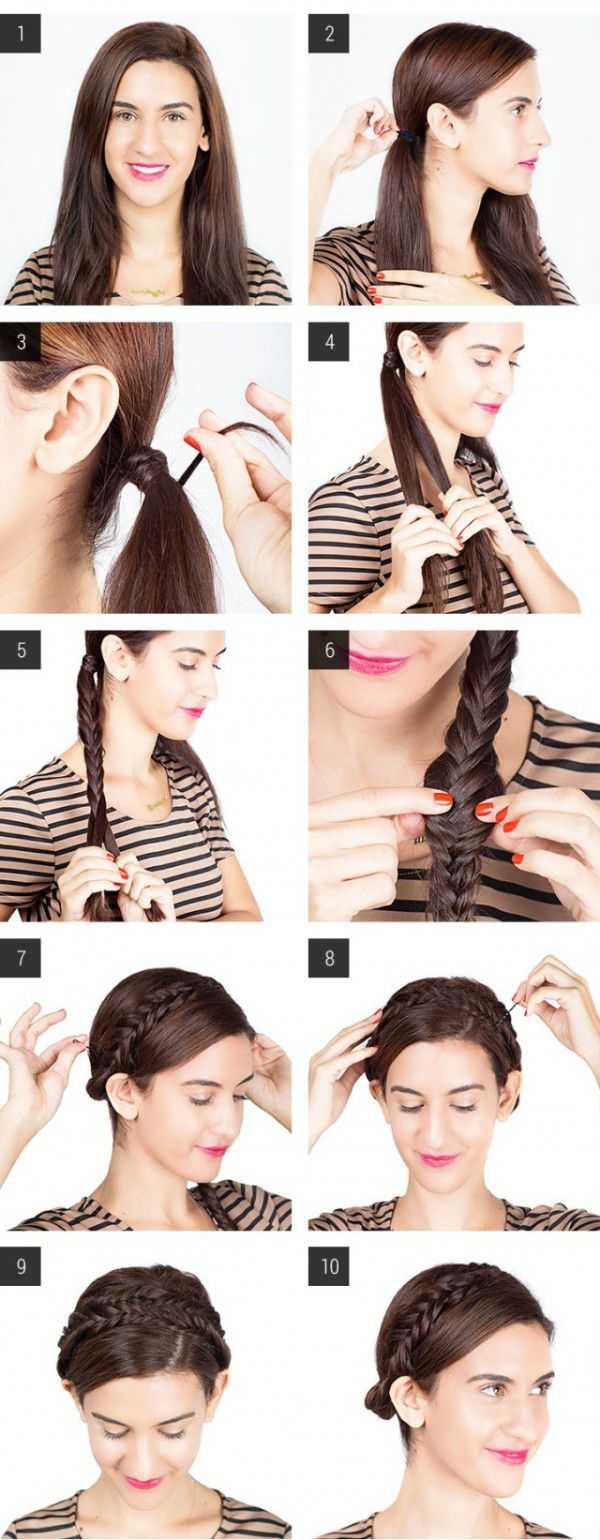 1
2
3
4
5
6
7
8
9
10