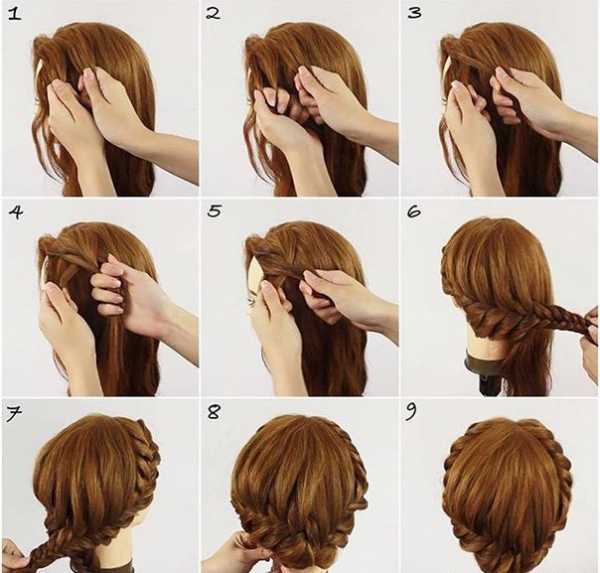 1
2
3
4
5
6
7
8
9