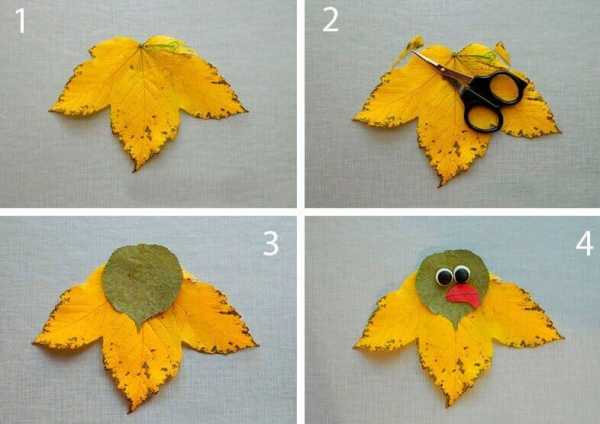 1

2

3

4