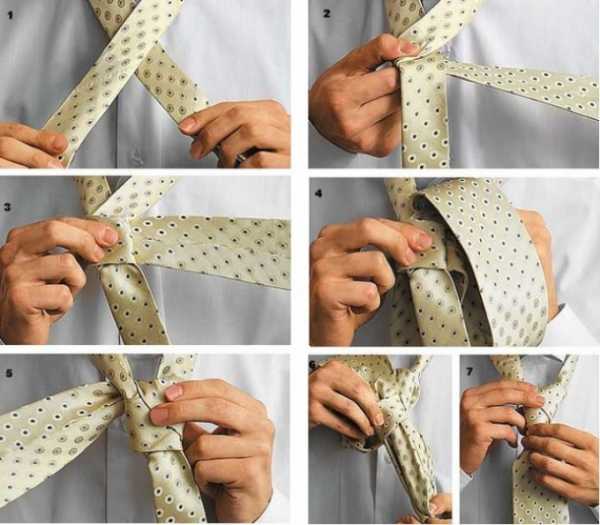 1

2

3

4

5

6

7