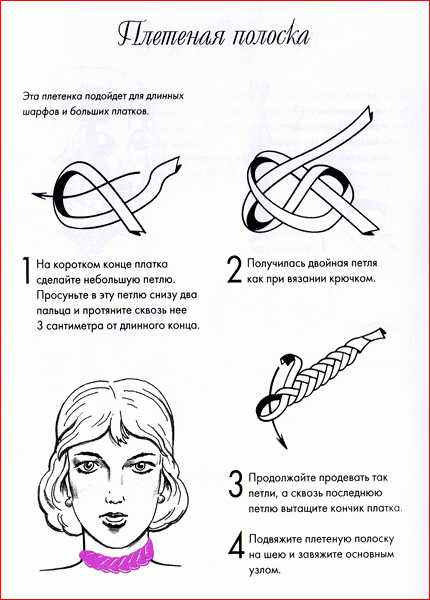 Плетеная полоска

Эта плетенка подойдет для длинных шарфов и больших платков.

1 На коротком конце платка сделайте небольшую петлю. Просуньте в эту петлю снизу два пальца и протяните сквозь нее 3 сантиметра от длинного конца.

2 Получилась двойная петля как при вязании крючком.

3 Продолжайте продевать так петли, а сквозь последнюю петлю вытащите кончик платка.

4 Подвяжите плетеную полоску на шею и завяжите основным узлом.