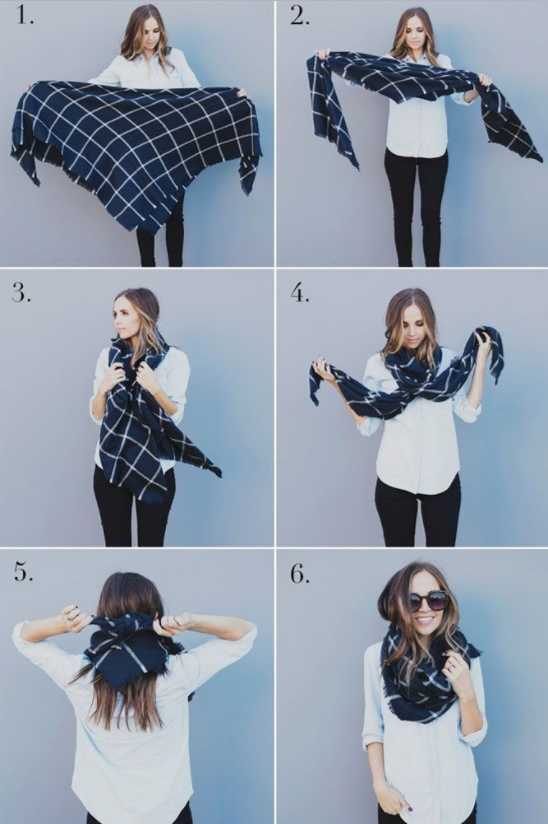 1.

2.

3.

4.

5.

6.