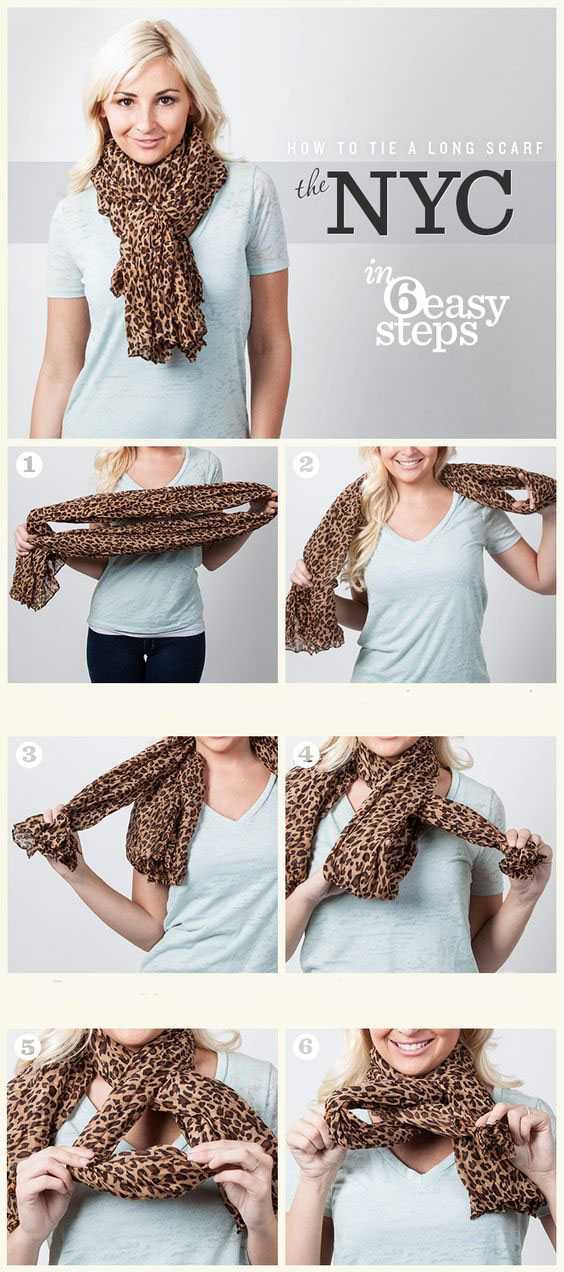 HOW TO TIE A LONG SCARF

the NYC

in 6 easy steps

1

2

3

4

5

6