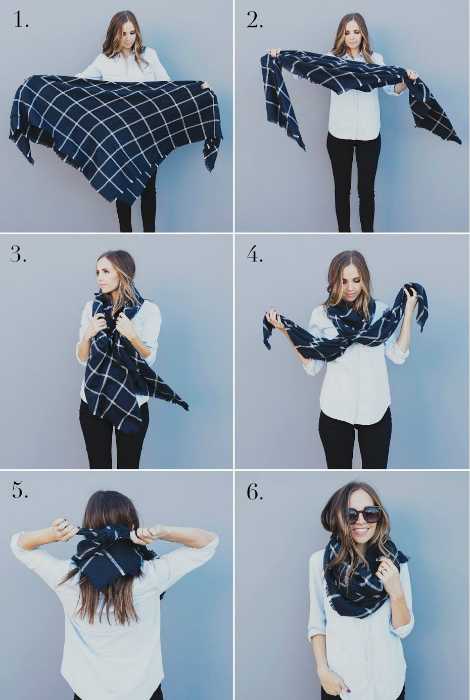 1.

2.

3.

4.

5.

6.