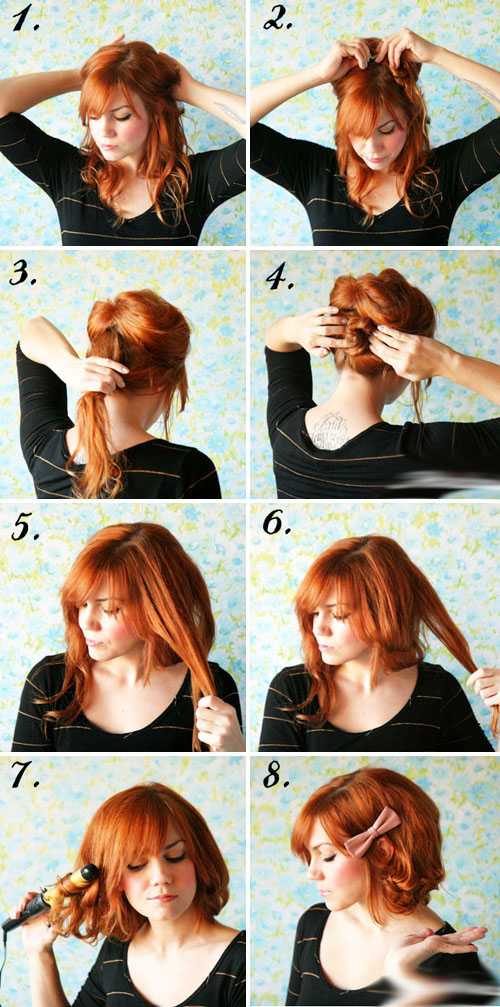 1.
2.
3.
4.
5.
6.
7.
8.