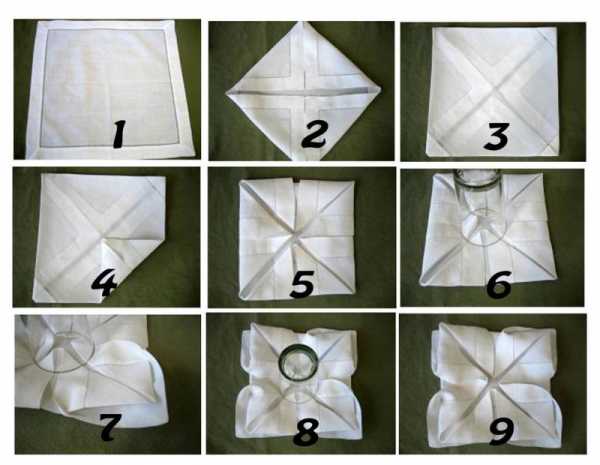 1
2
3
4
5
6
7
8
9