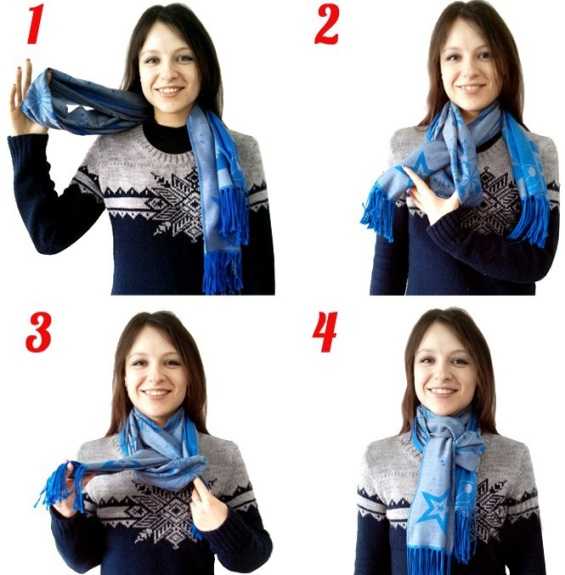 1

2

3

4