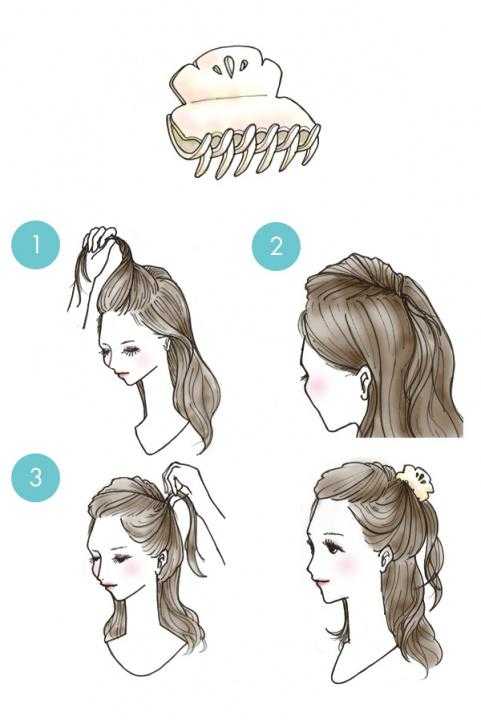 1

2

3