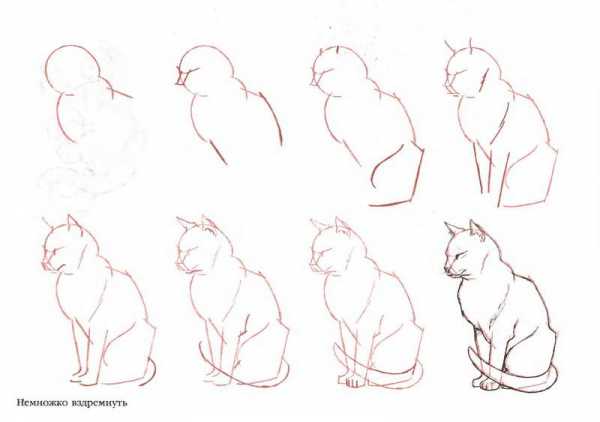 Немножко вздремнуть