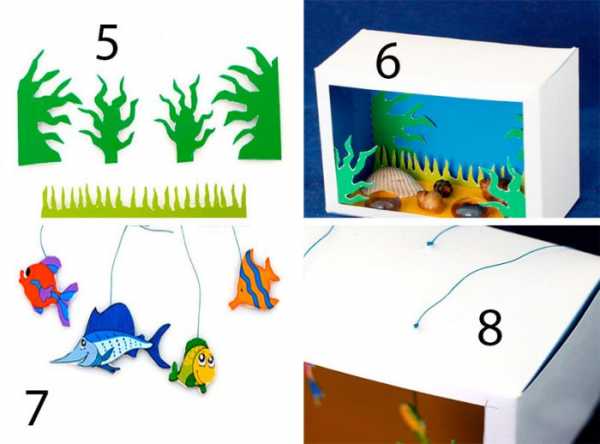 5

6

7

8