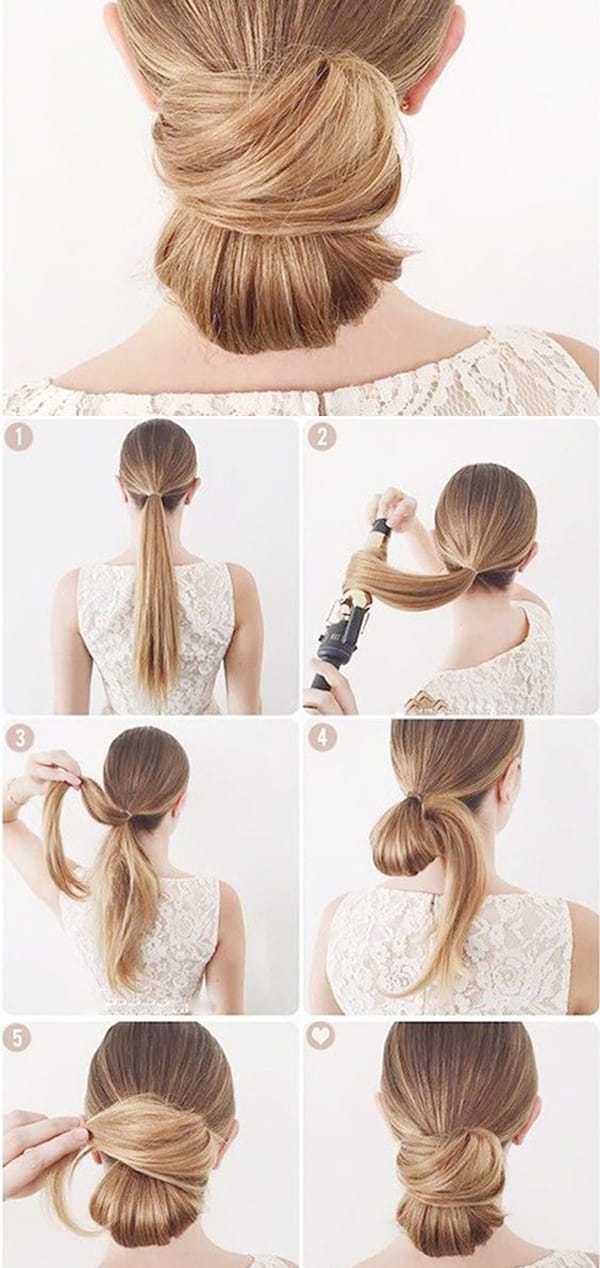 1

2

3

4

5