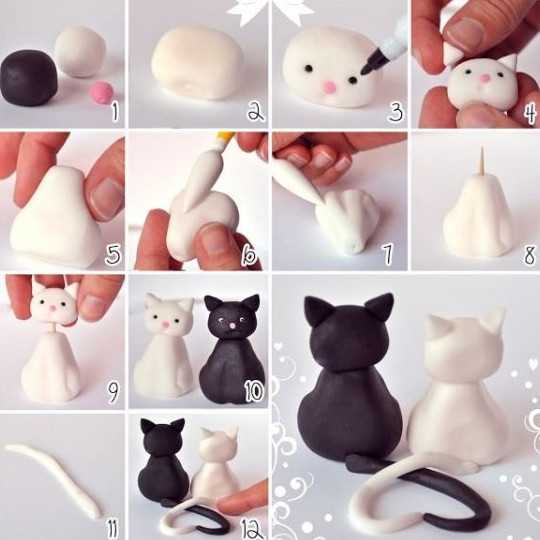 1
2
3
4
5
6
7
8
9
10
11
12