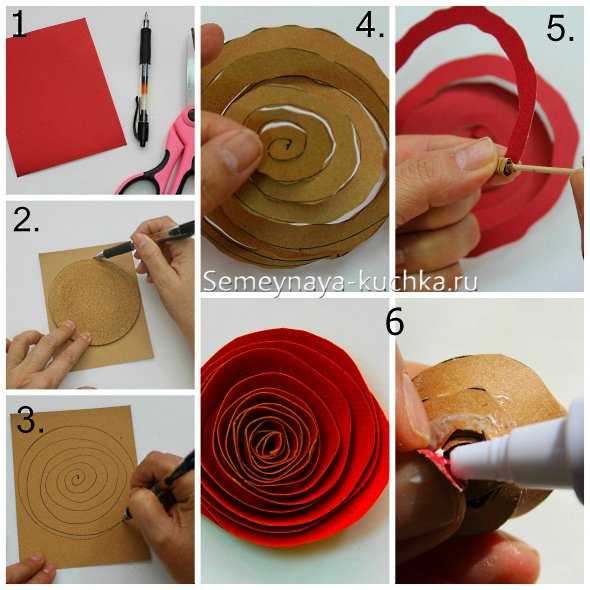 1

2.

3.

4.

5.

Semeynaya-kuchka.ru

6