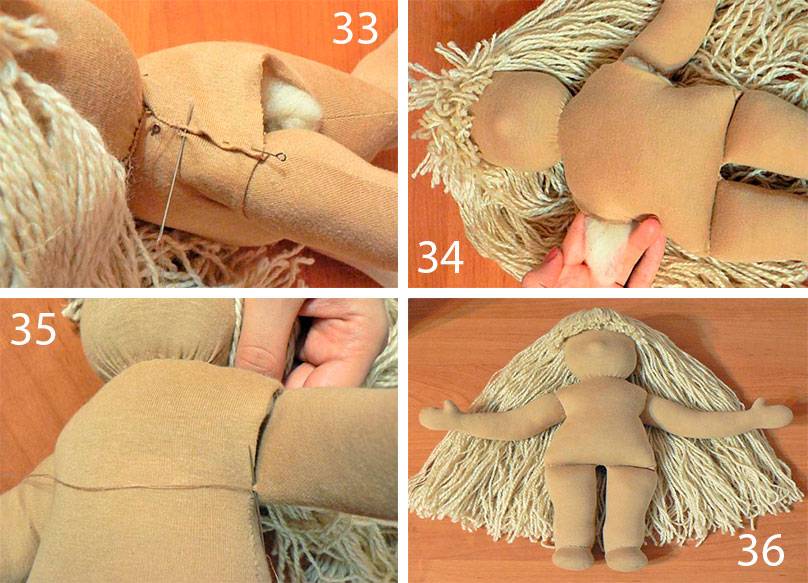 33

34

35

36