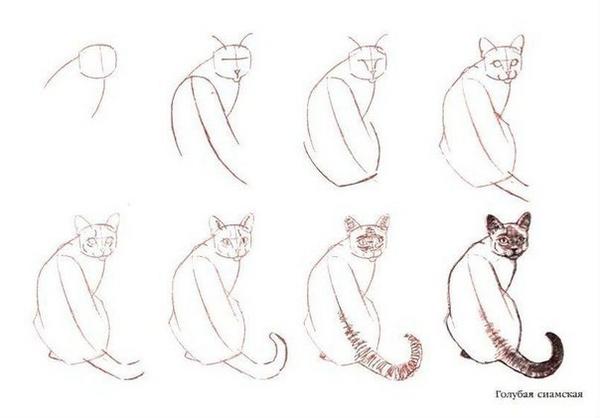 Голубая сиамская