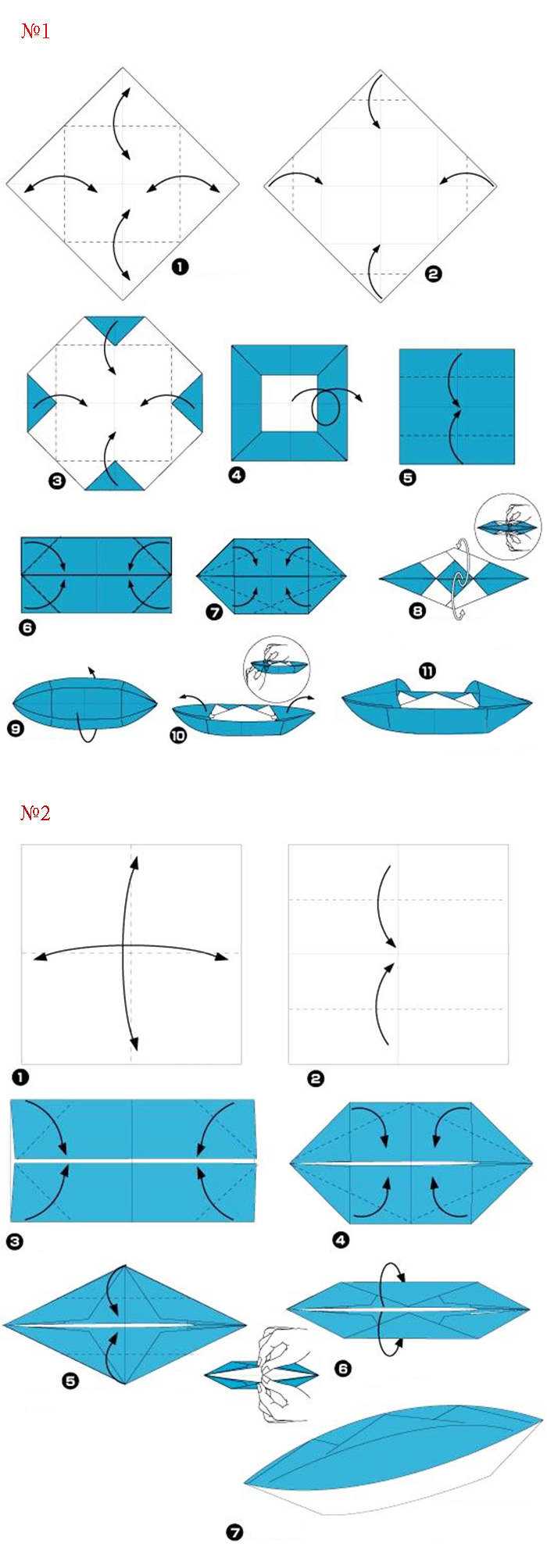 №1

1

2

3

4

5

6

7

8

9

10

11

№2

1

2

3

4

5

6

7