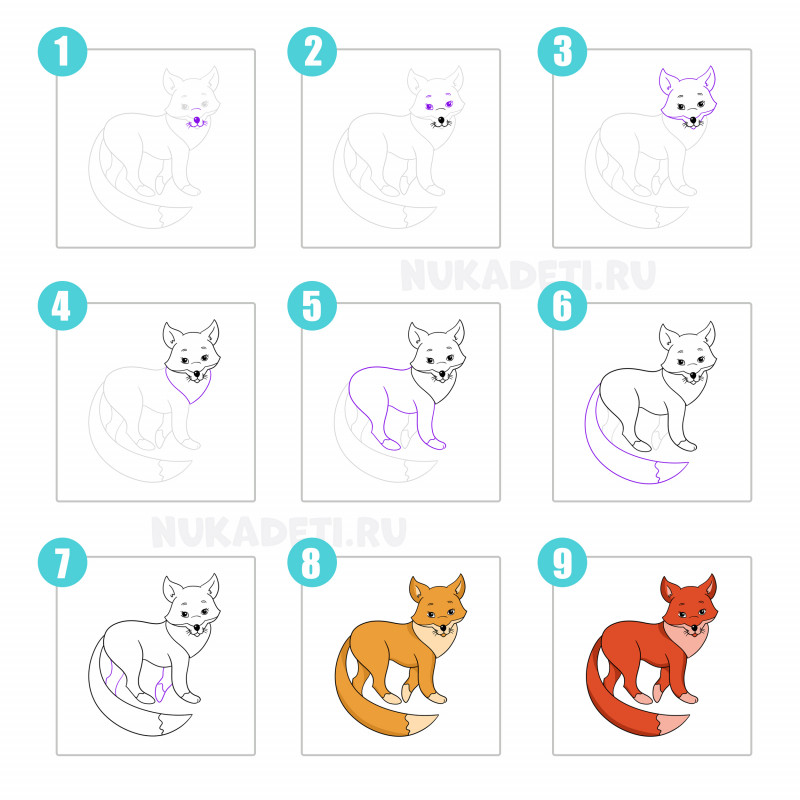 1
2
3
NUKADETI.RU
4
5
6
NUKADETI.RU
7
8
9