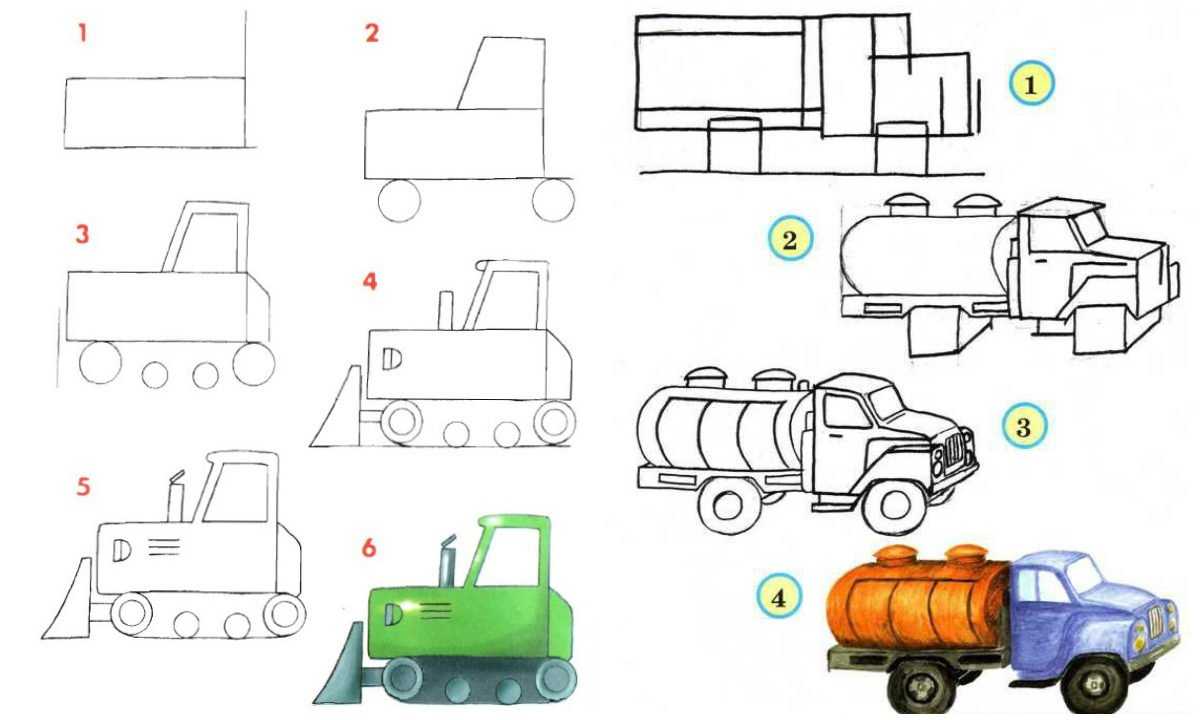 1
2
3
4
5
6
1
2
3
4