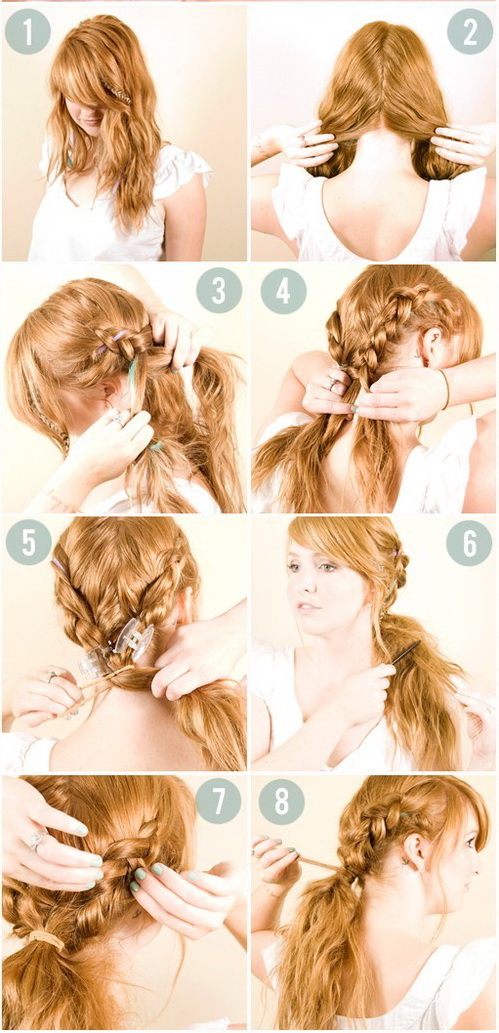 1
2
3
4
5
6
7
8