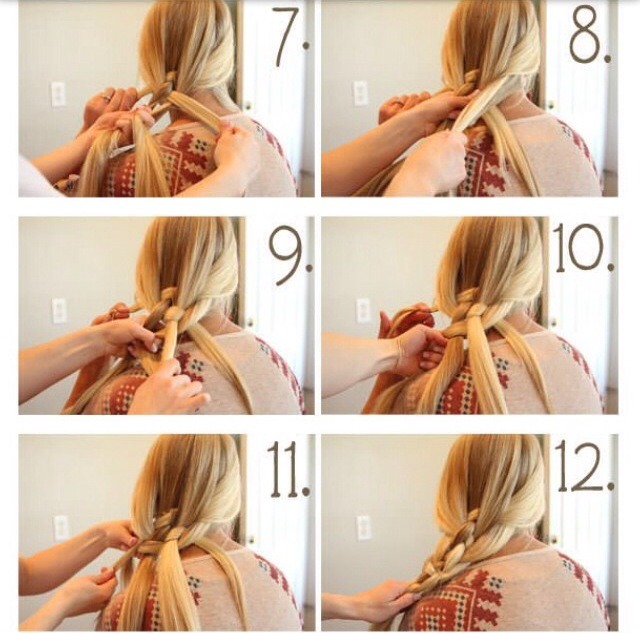 7.

8.

9.

10.

11.

12.