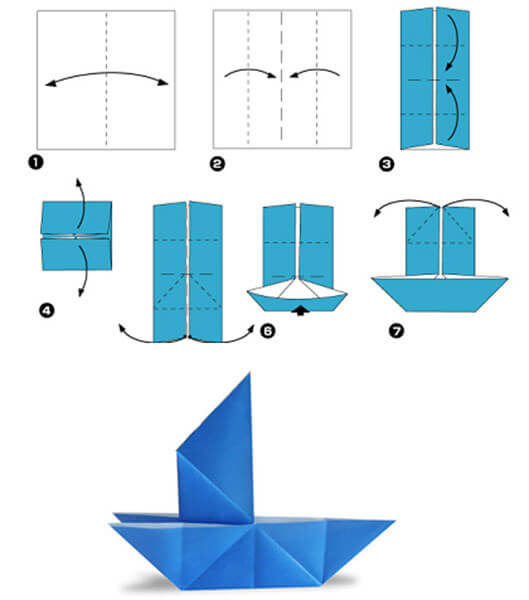 ❶ ❷ ❸ ❹ ❻ ❼