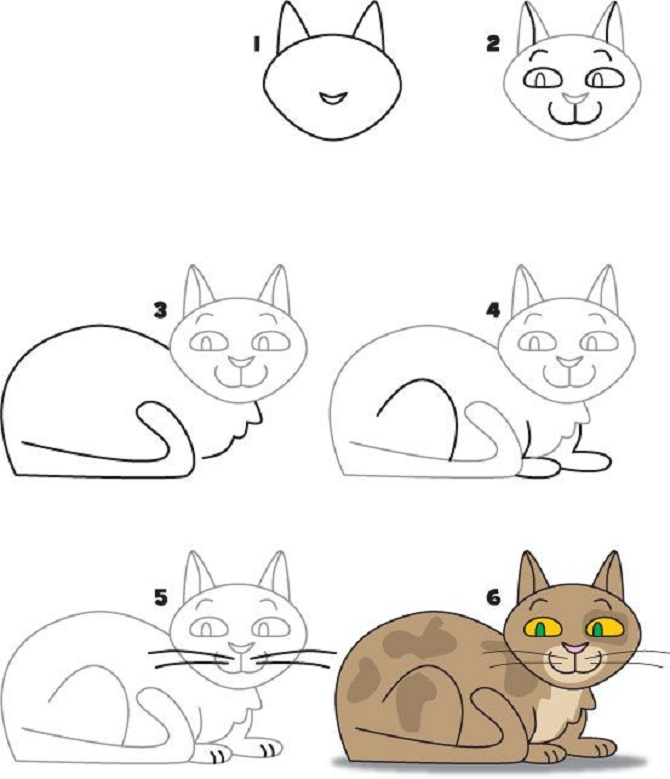 1
2
3
4
5
6