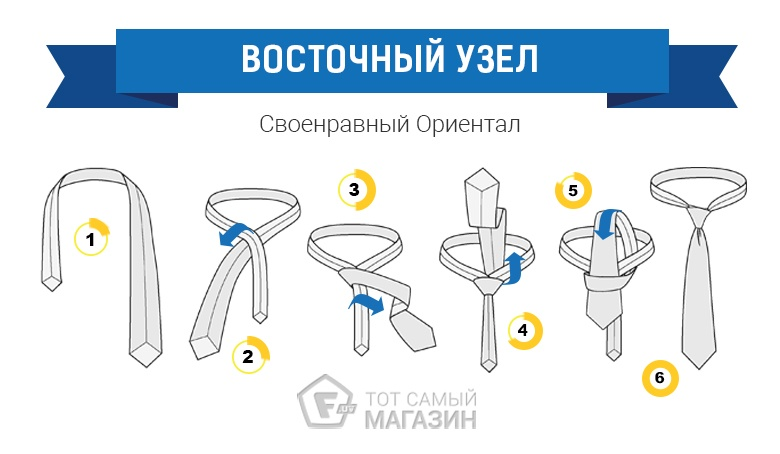 ВОСТОЧНЫЙ УЗЕЛ

Своенравный Ориентал

1
2
3
4
5
6

F.ua ТОТ САМЫЙ МАГАЗИН