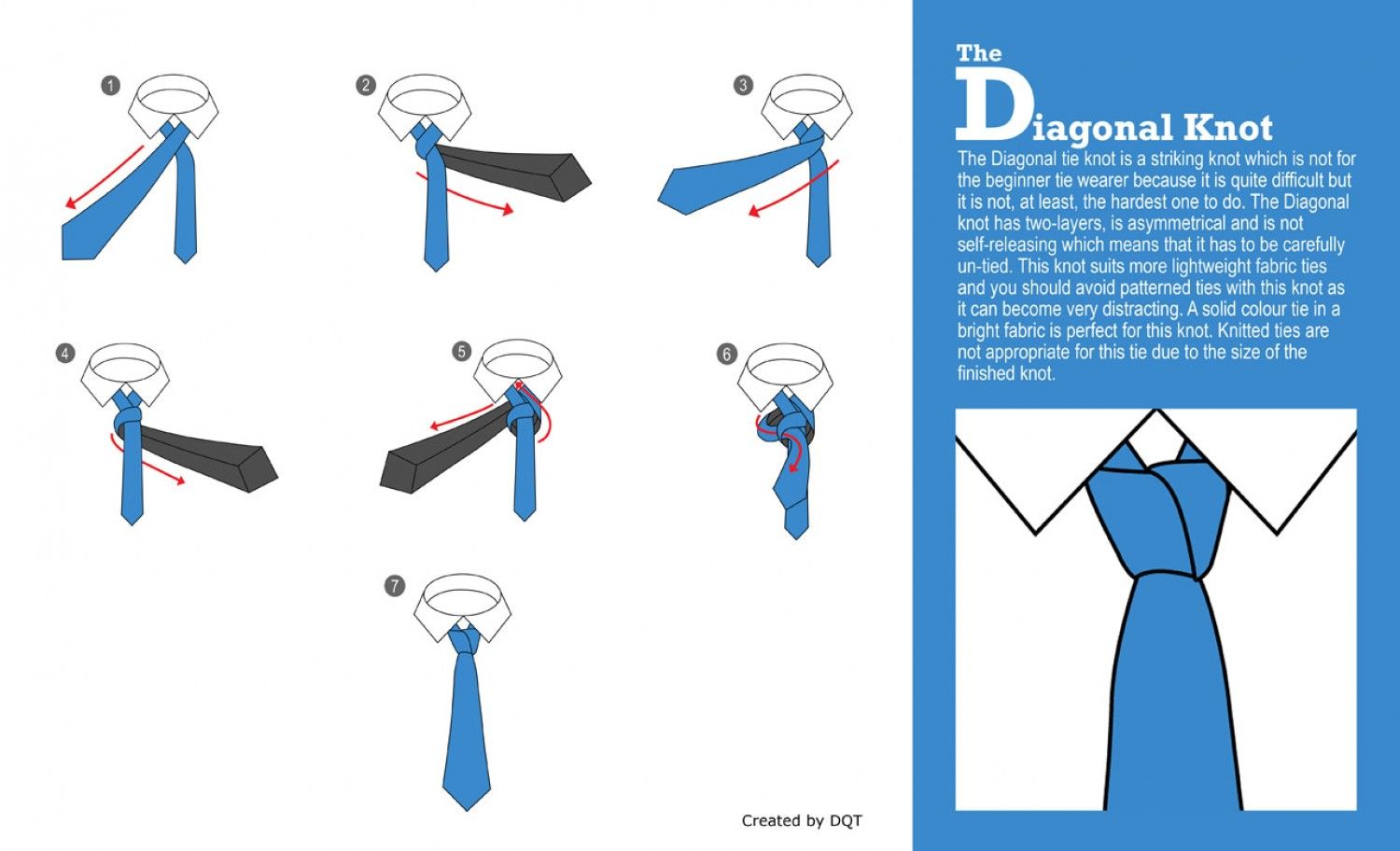 1

2

3

4

5

6

7

Created by DQT

The Diagonal Knot

The Diagonal tie knot is a striking knot which is not for the beginner tie wearer because it is quite difficult but it is not, at least, the hardest one to do. The Diagonal knot has two-layers, is asymmetrical and is not self-releasing which means that it has to be carefully un-tied. This knot suits more lightweight fabric ties and you should avoid patterned ties with this knot as it can become very distracting. A solid colour tie in a bright fabric is perfect for this knot. Knitted ties are not appropriate for this tie due to the size of the finished knot.