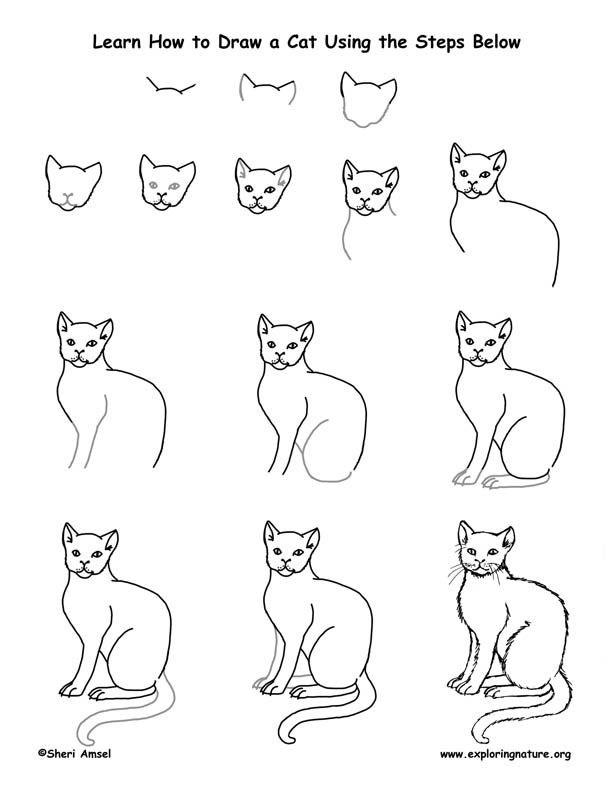 Learn How to Draw a Cat Using the Steps Below

©Sheri Amsel

www.exploringnature.org