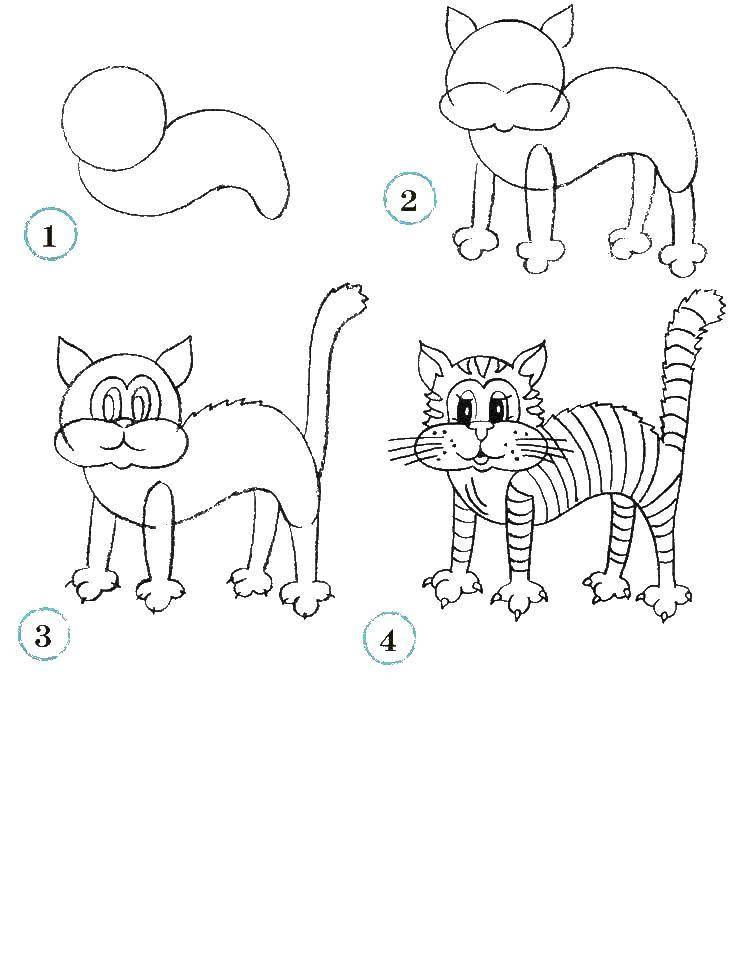 1

2

3

4