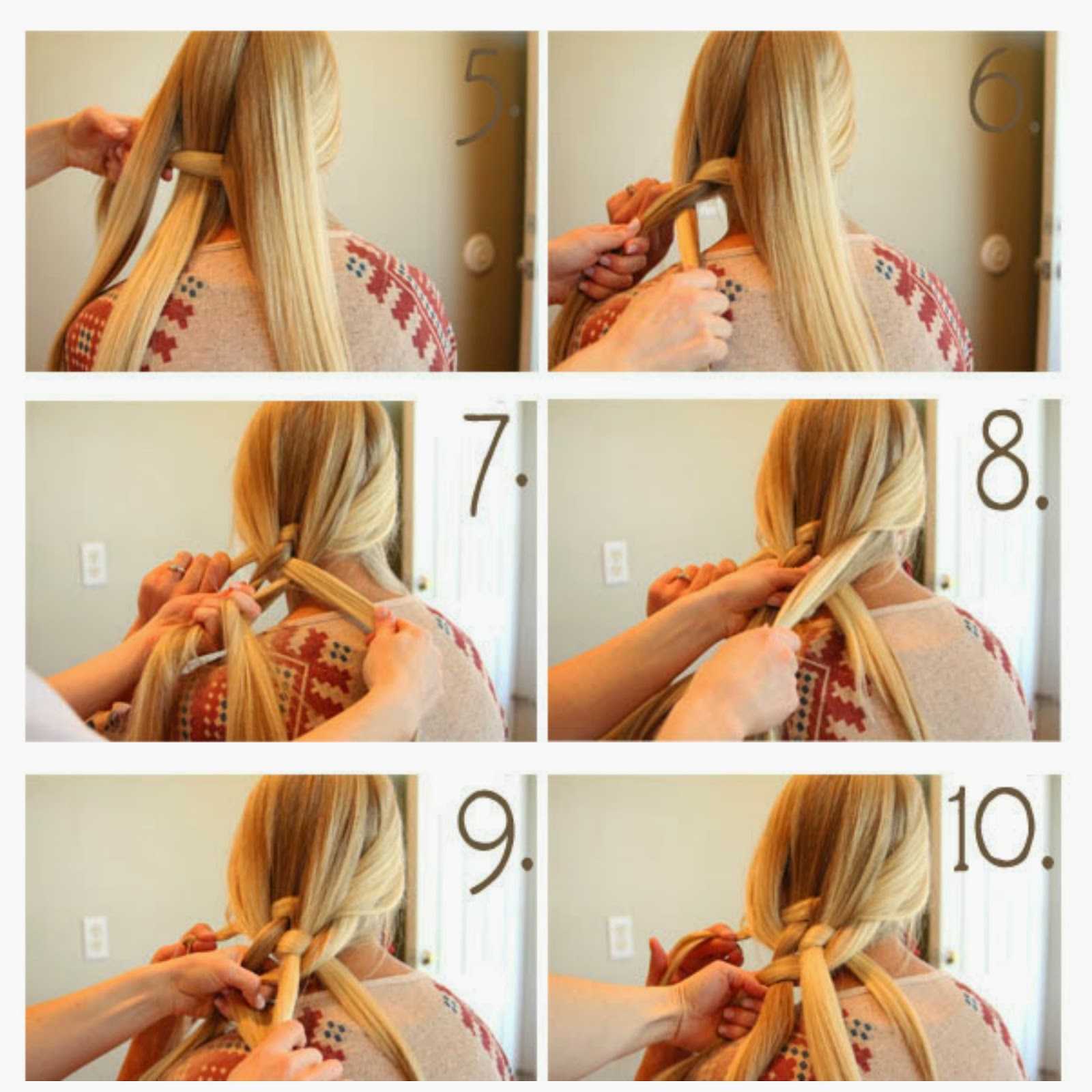 5.

6.

7.

8.

9.

10.