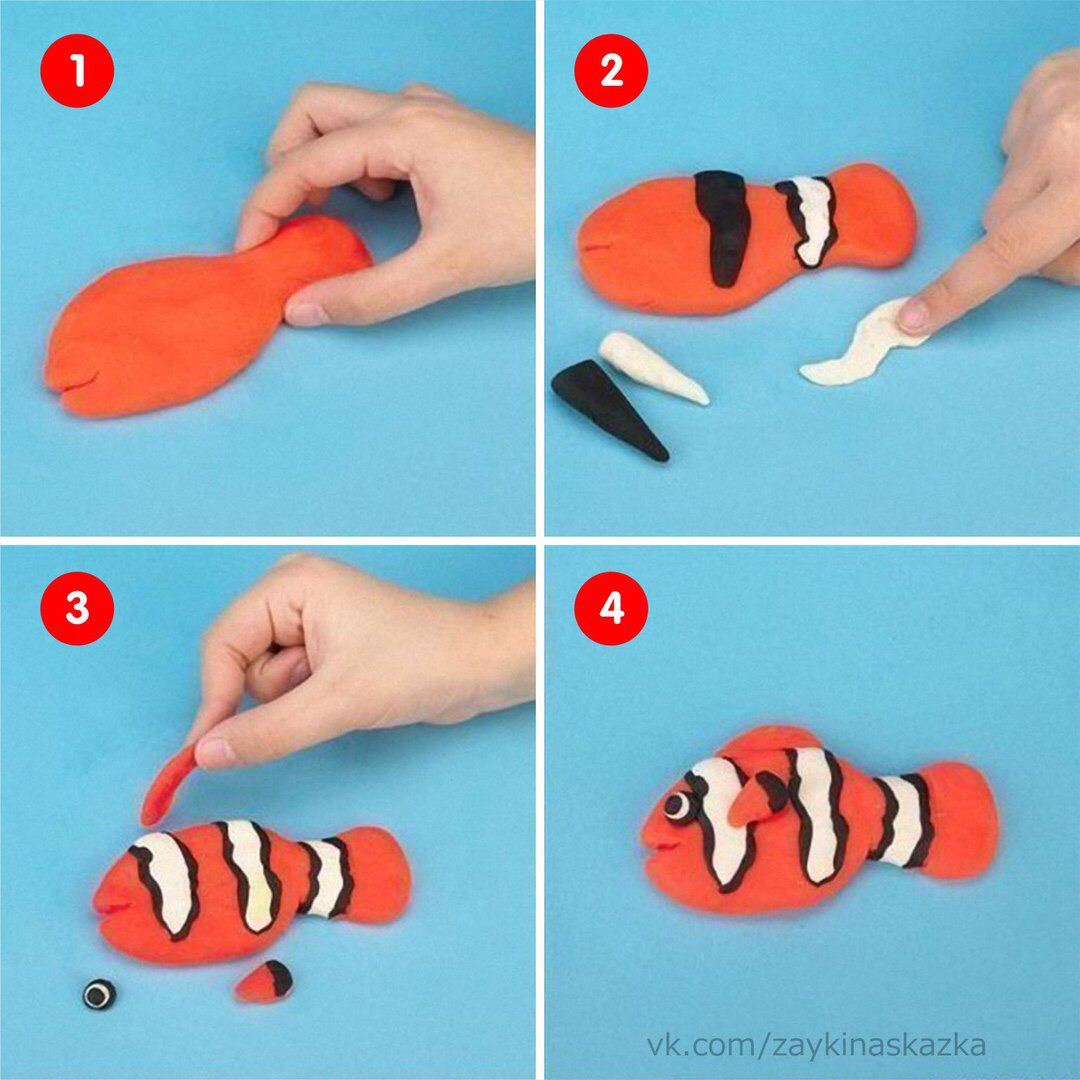 1

2

3

4

vk.com/zaykinaskazka